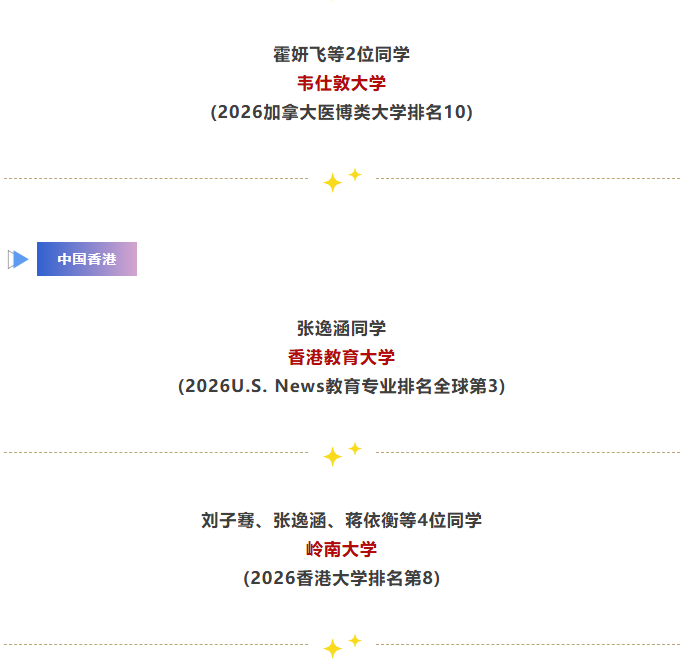 霍妍飞等2位同学
韦仕敦大学
(2026加拿大医博类大学排名10)

中国香港

张逸涵同学
香港教育大学
(2026U.S. News教育专业排名全球第3)

刘子骞、张逸涵、蒋依衡等4位同学
岭南大学
(2026香港大学排名第8)